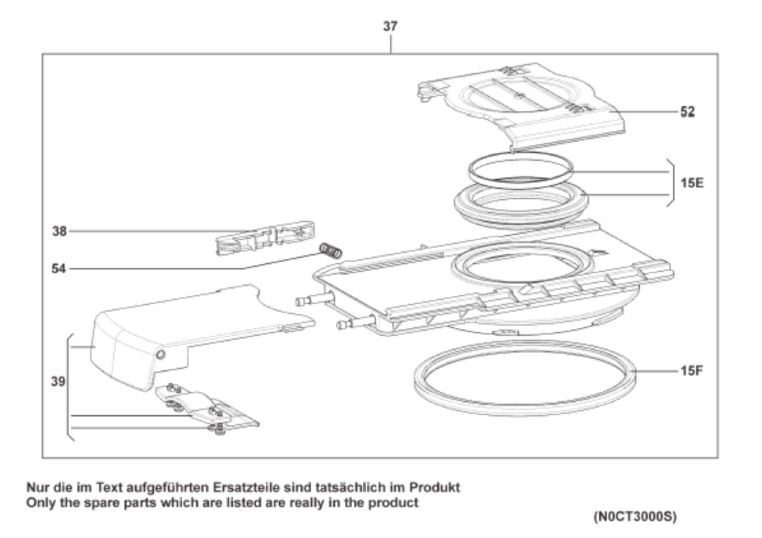 37

52

15E

38

54

39

15F

Nur die im Text aufgeführten Ersatzteile sind tatsächlich im Produkt
Only the spare parts which are listed are really in the product

(N0CT3000S)